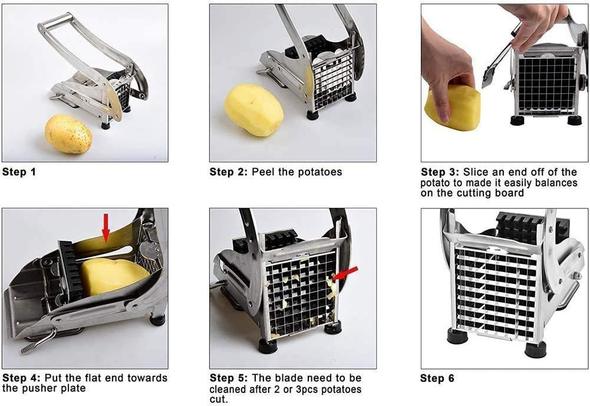 Step 1

Step 2: Peel the potatoes

Step 3: Slice an end off of the potato to made it easily balances on the cutting board

Step 4: Put the flat end towards the pusher plate

Step 5: The blade need to be cleaned after 2 or 3pcs potatoes cut.

Step 6