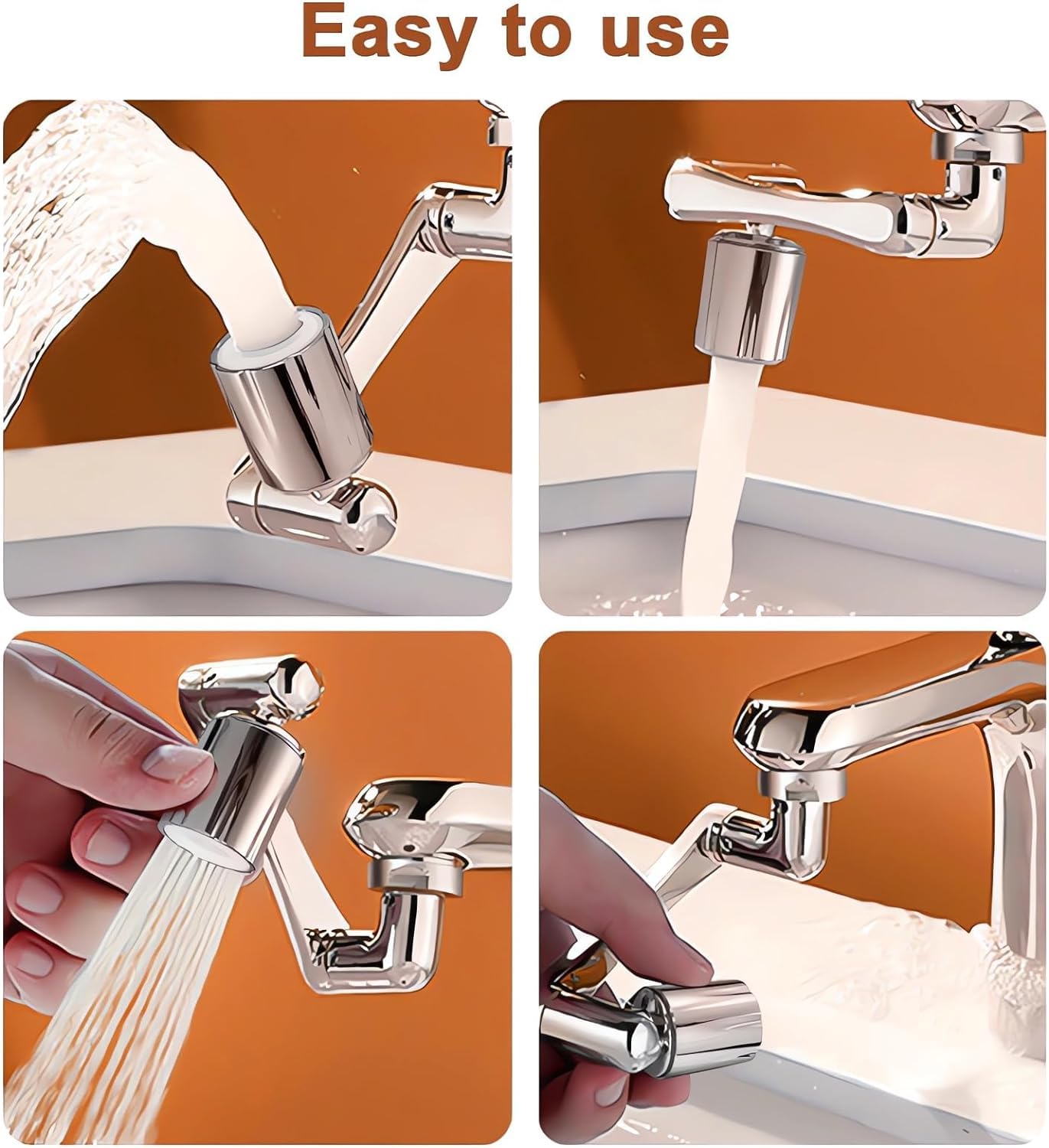 Easy to use