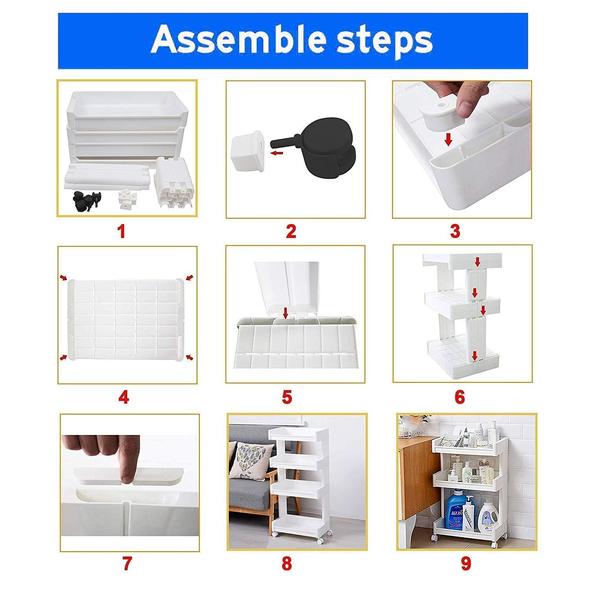 Assemble steps

1

2

3

4

5

6

7

8

9