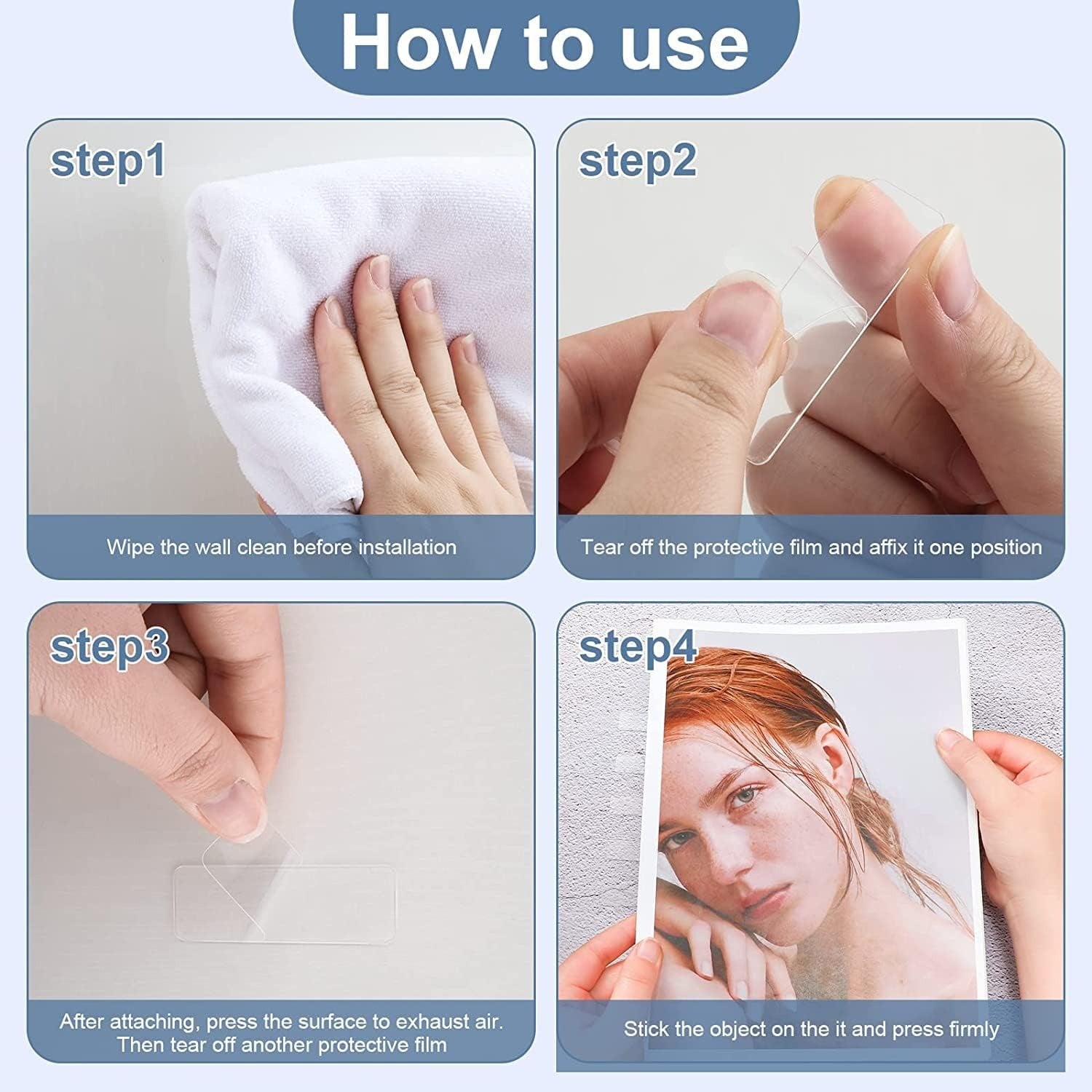 How to use

step1

Wipe the wall clean before installation

step2

Tear off the protective film and affix it one position

step3

After attaching, press the surface to exhaust air. Then tear off another protective film

step4

Stick the object on the it and press firmly